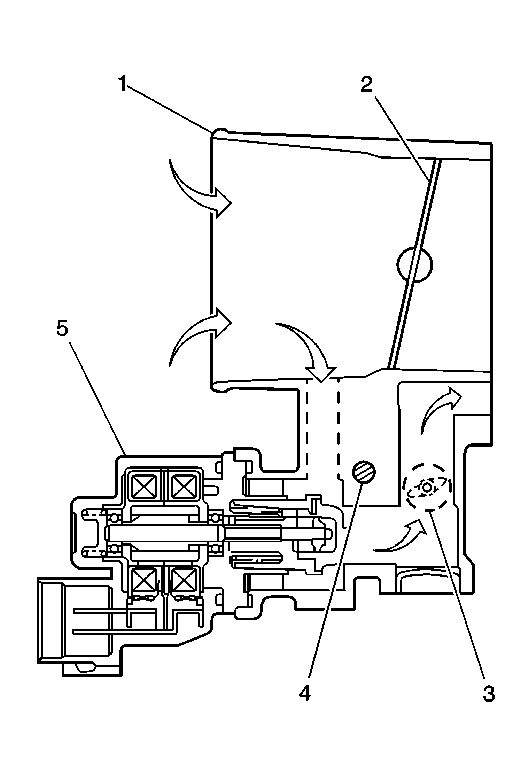 1
2
5
4
3