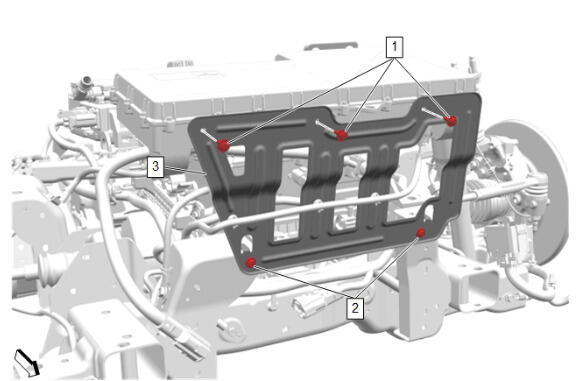 1
3
2