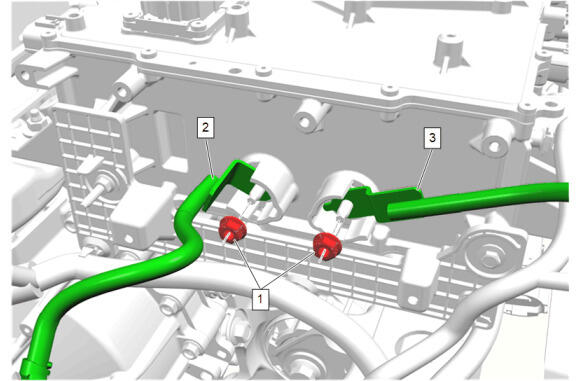 2
3
1