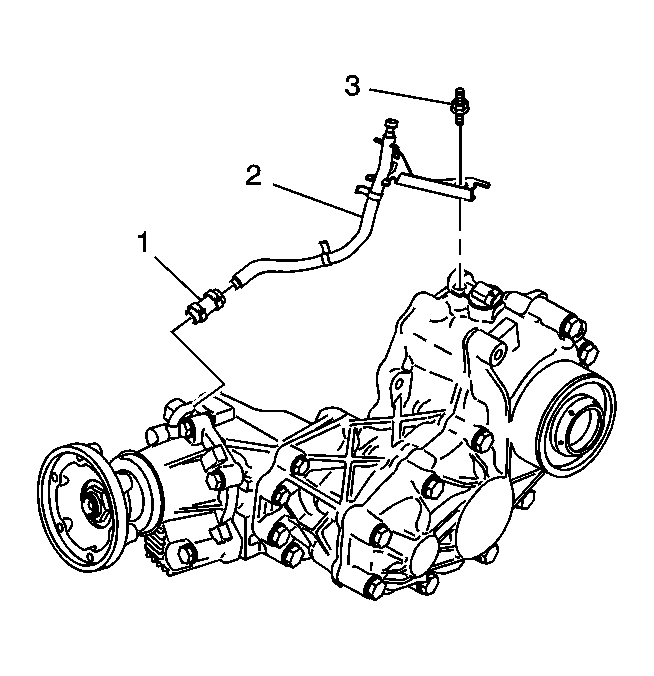 3
2
1