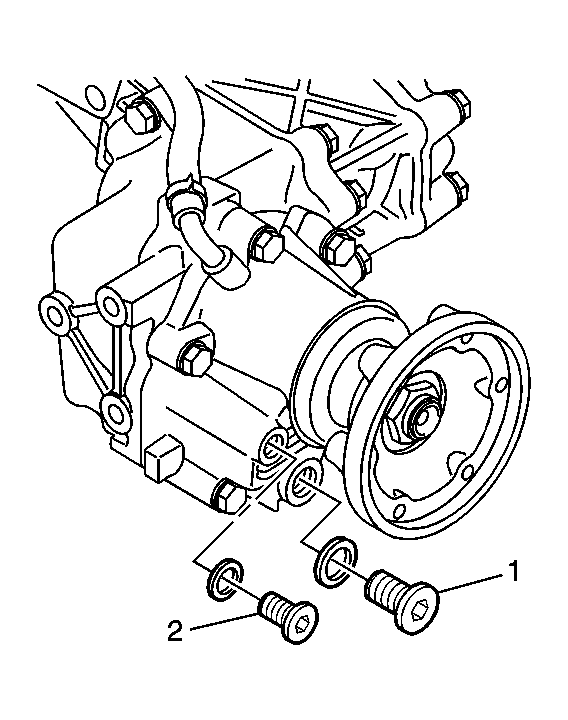 1
2