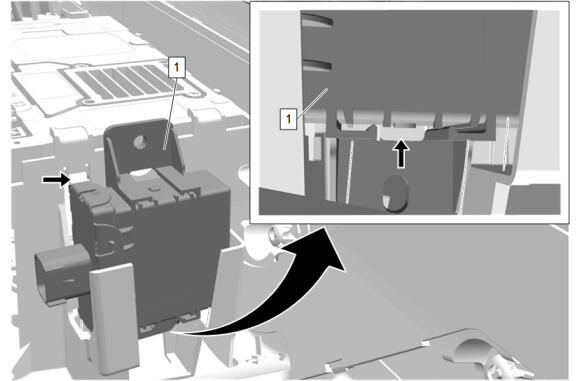 1

1