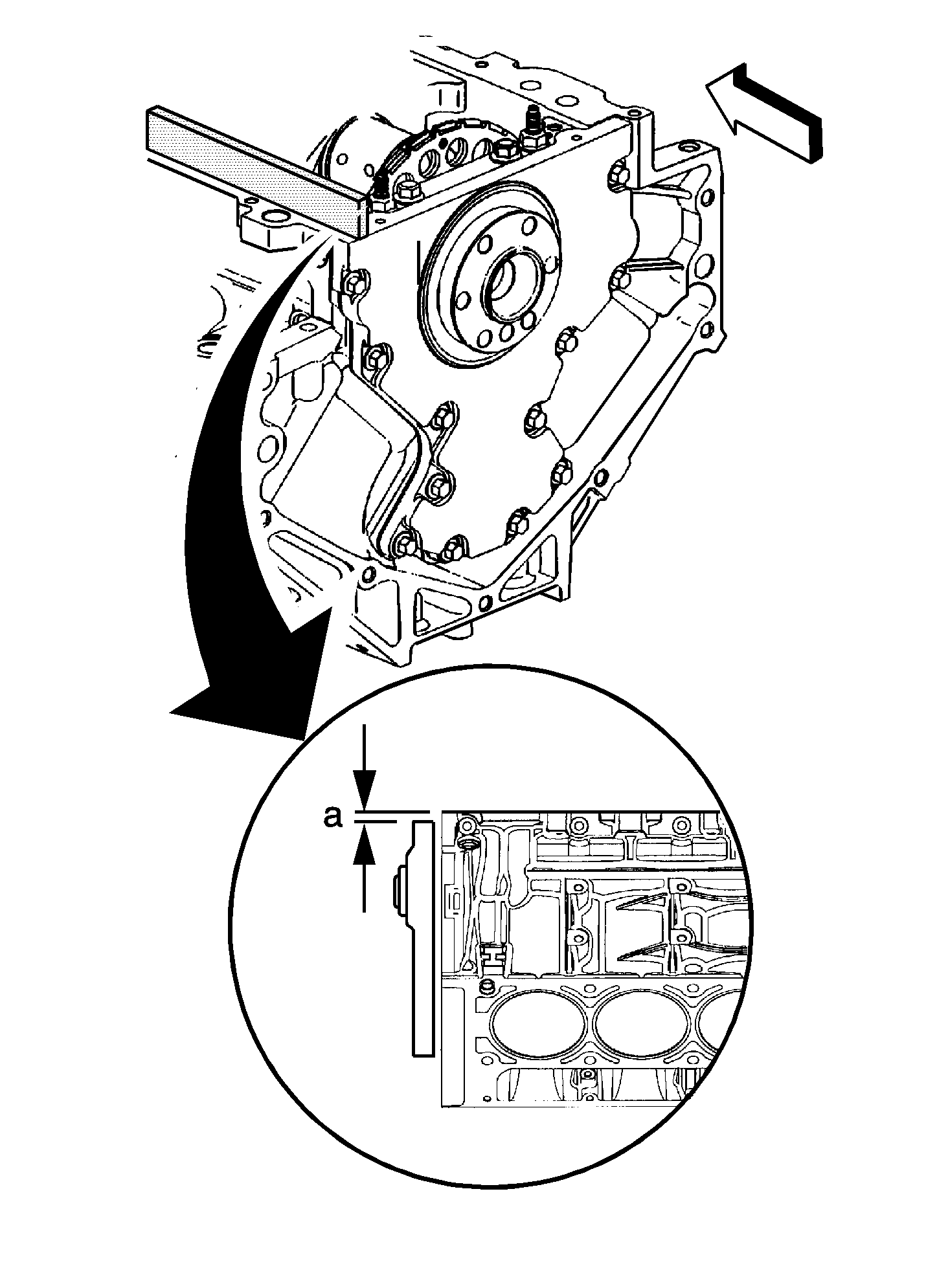 a