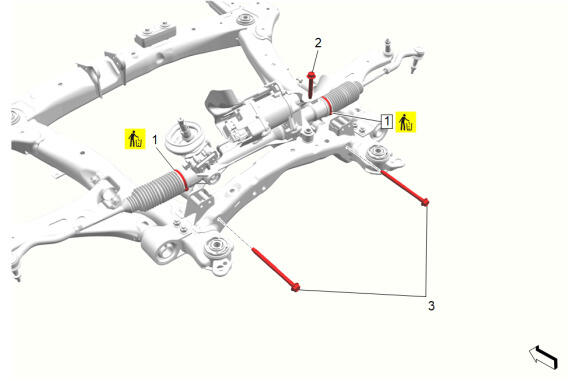 2
1
1
3