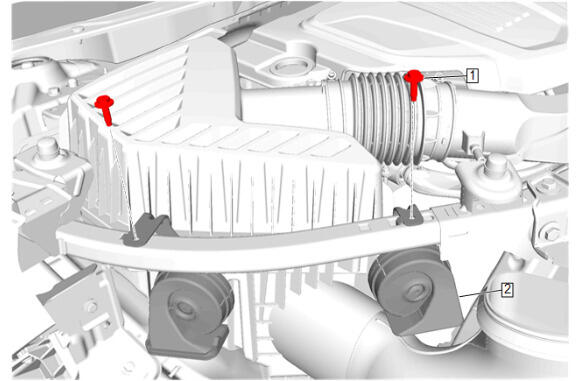 1
2