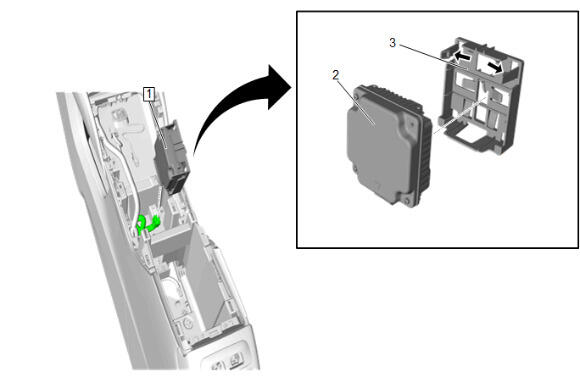 1

3

2