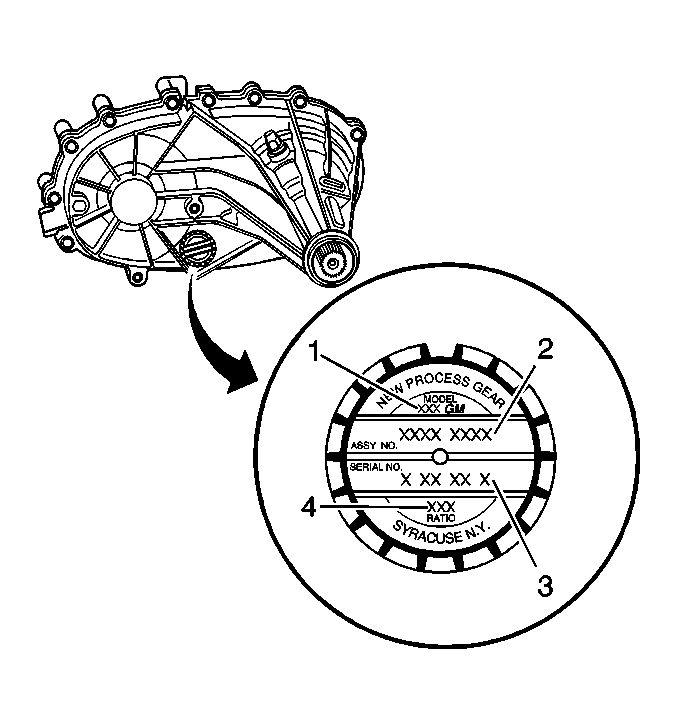 1
2
NEW PROCESS GEAR
MODEL
XXX GM
XXXX XXXX
ASSY NO.
SERIAL NO.
X XX XX X
4
XXX
RATIO
SYRACUSE N.Y.
3