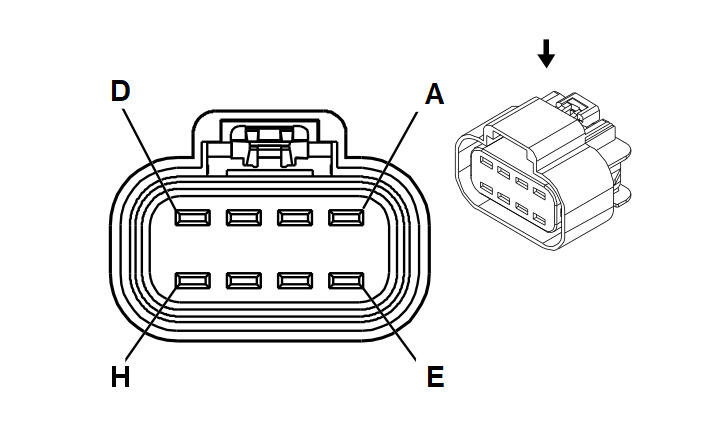 D
A
H
E