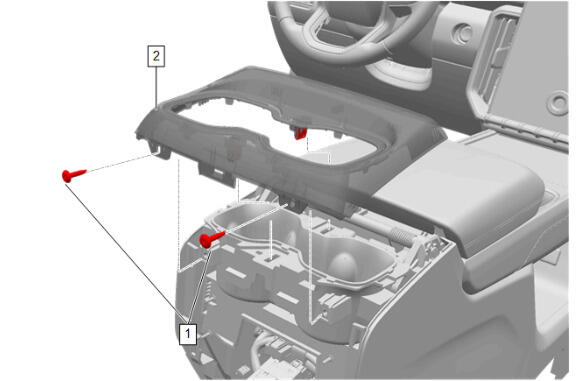 2

1