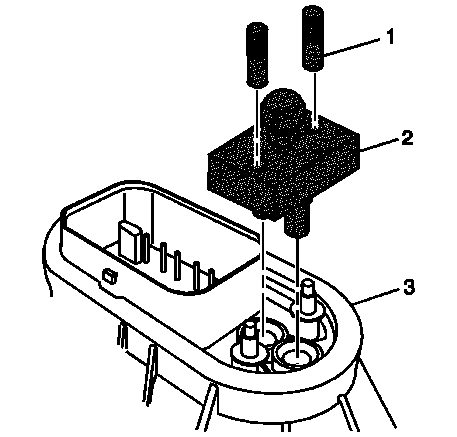 1
2
3