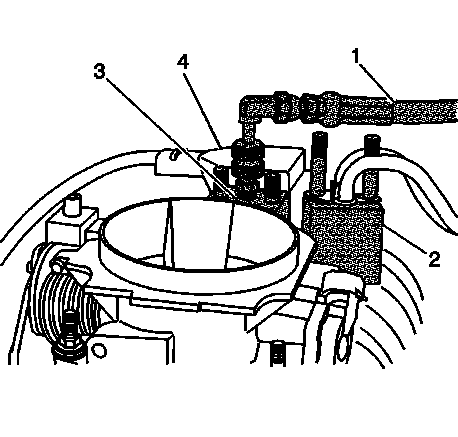 3
4
1
2