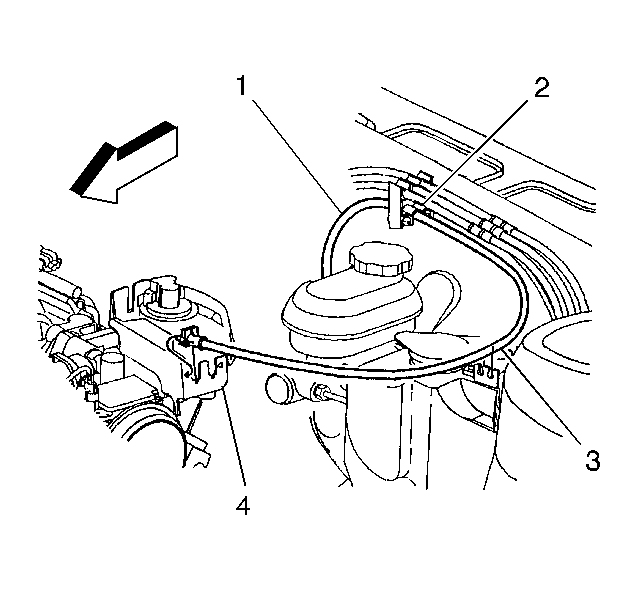 1
2
3
4