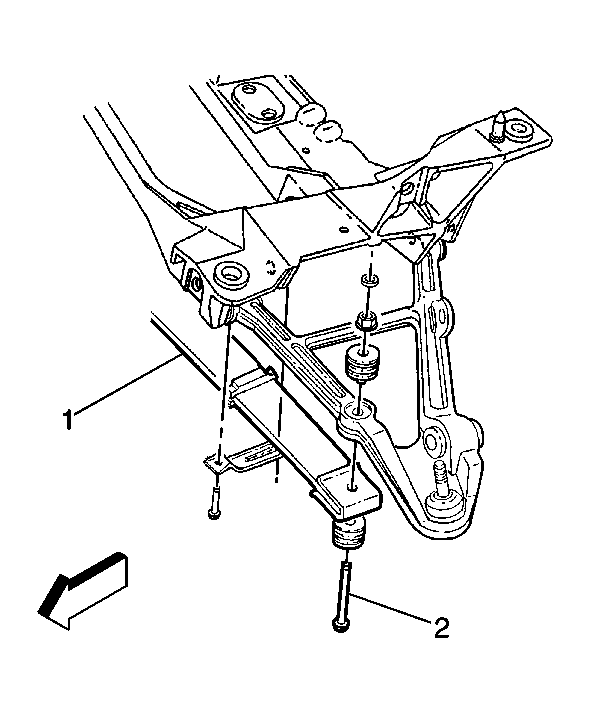 1

2