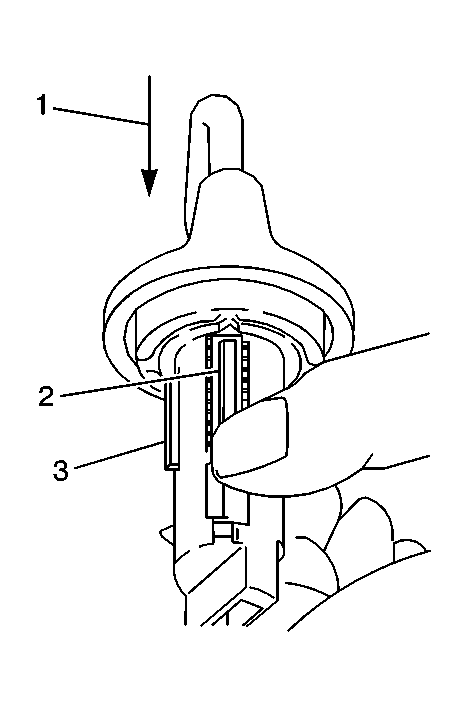 1
2
3