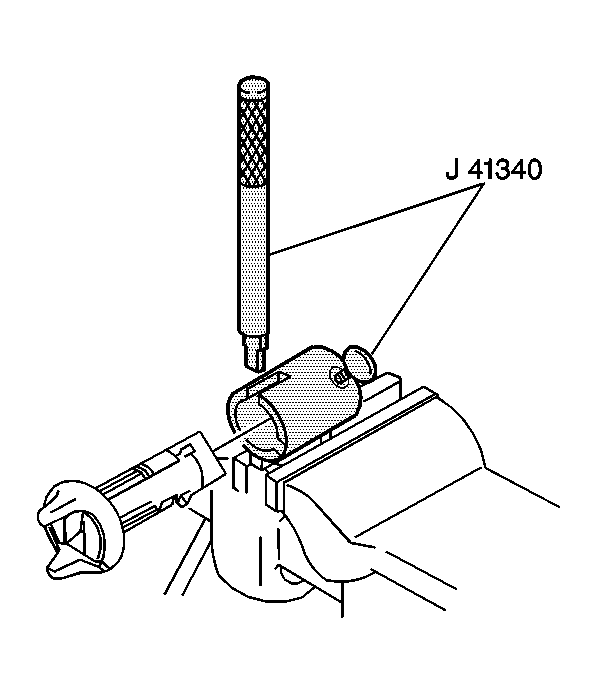 J 41340