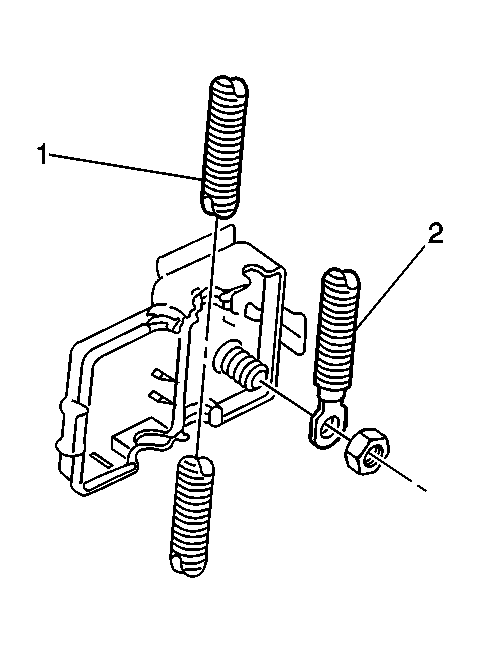 1
2