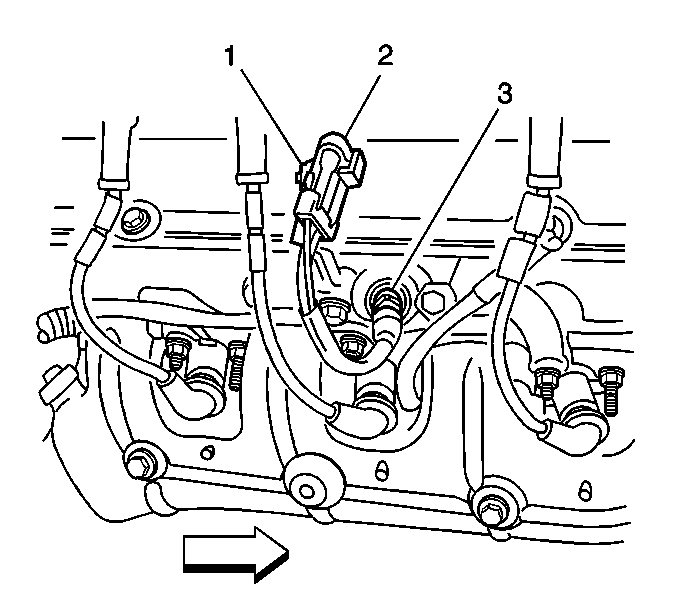 1
2
3