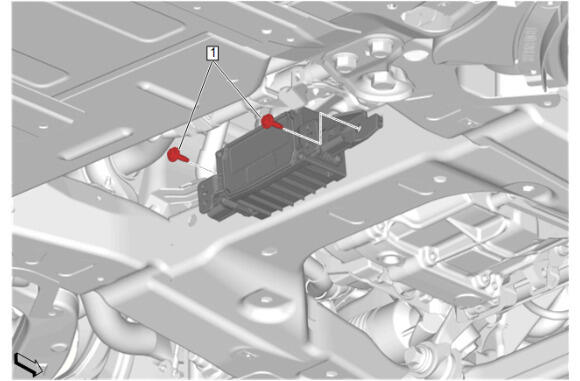 1