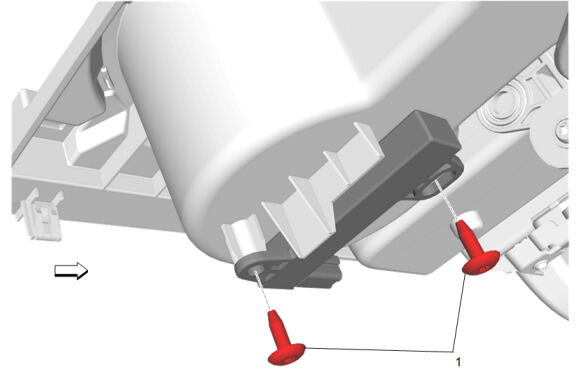 1