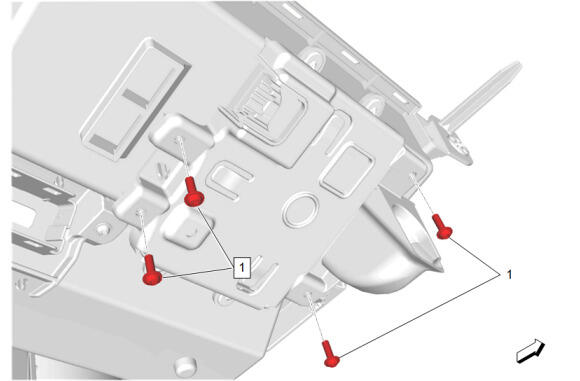 1

1