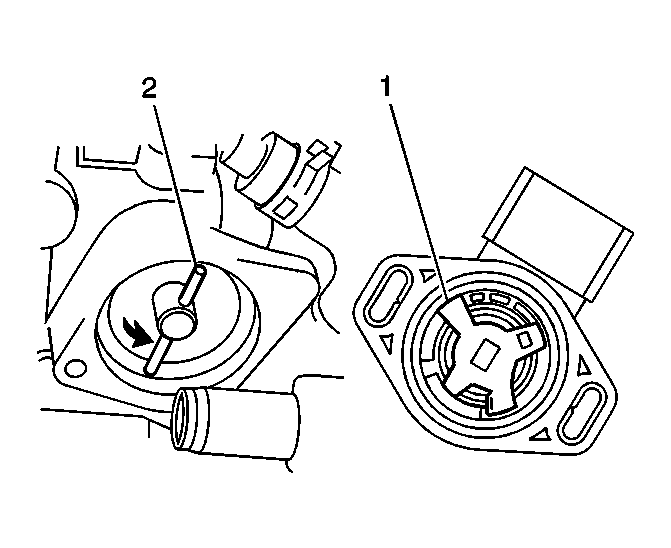 2
1