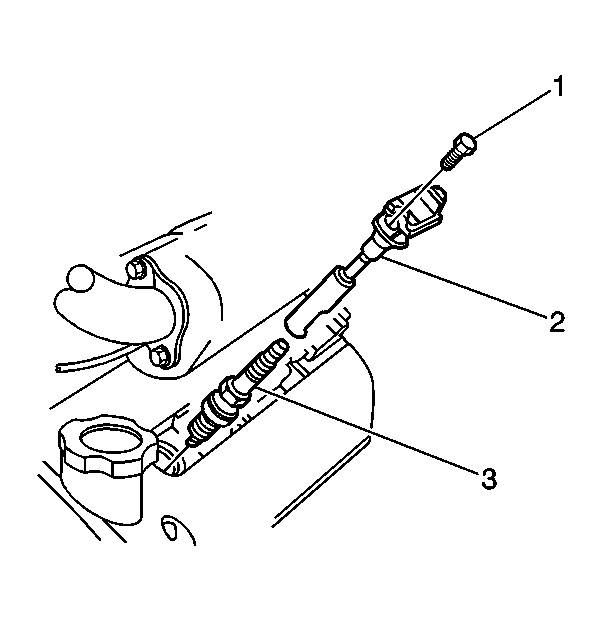 1
2
3