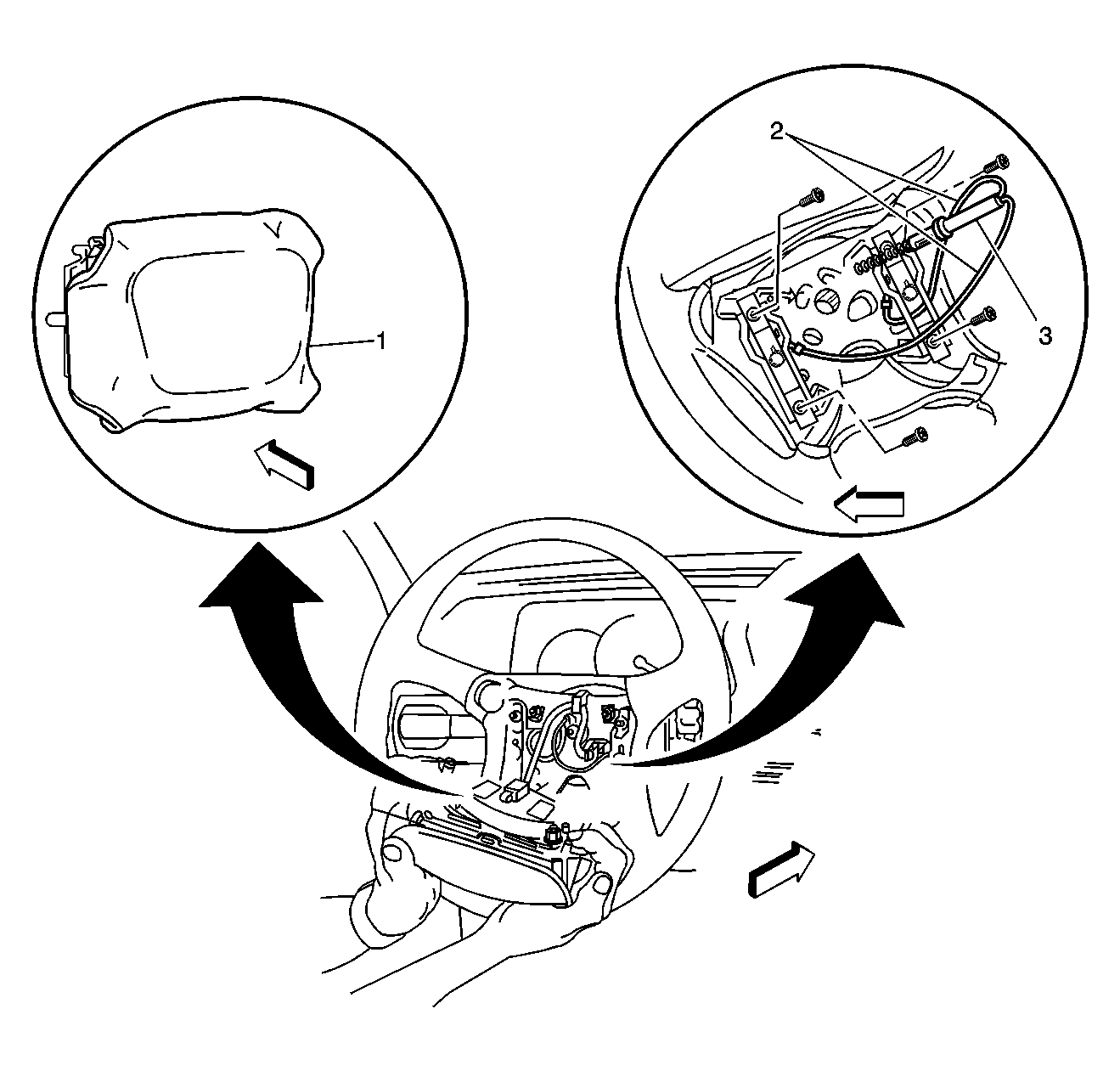 1

2

3