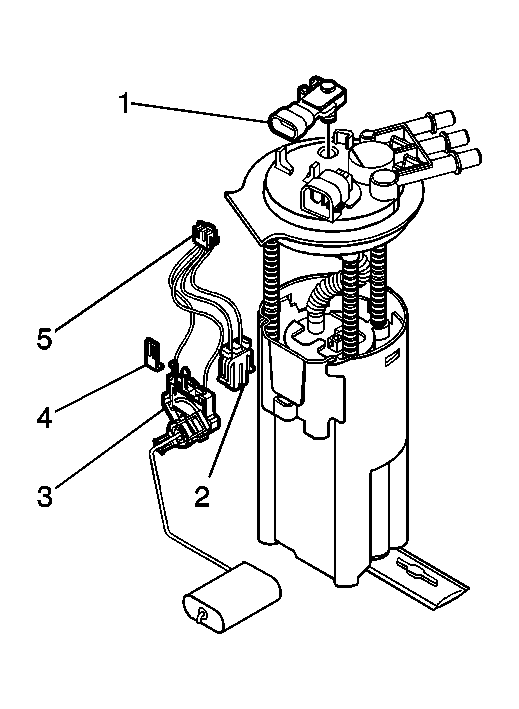 1
5
4
3
2