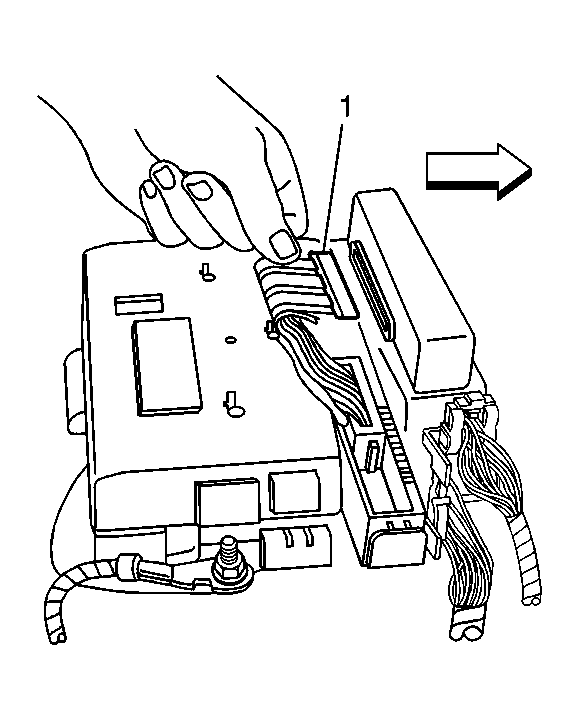 1