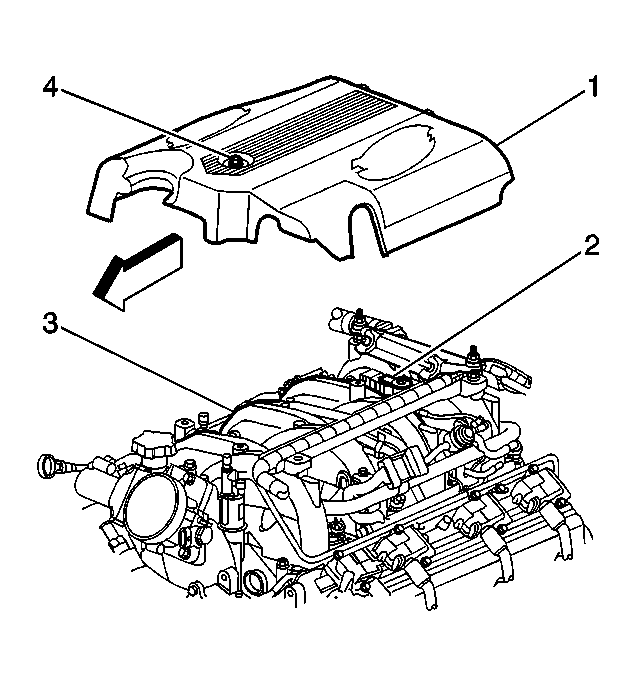 4
1
2
3