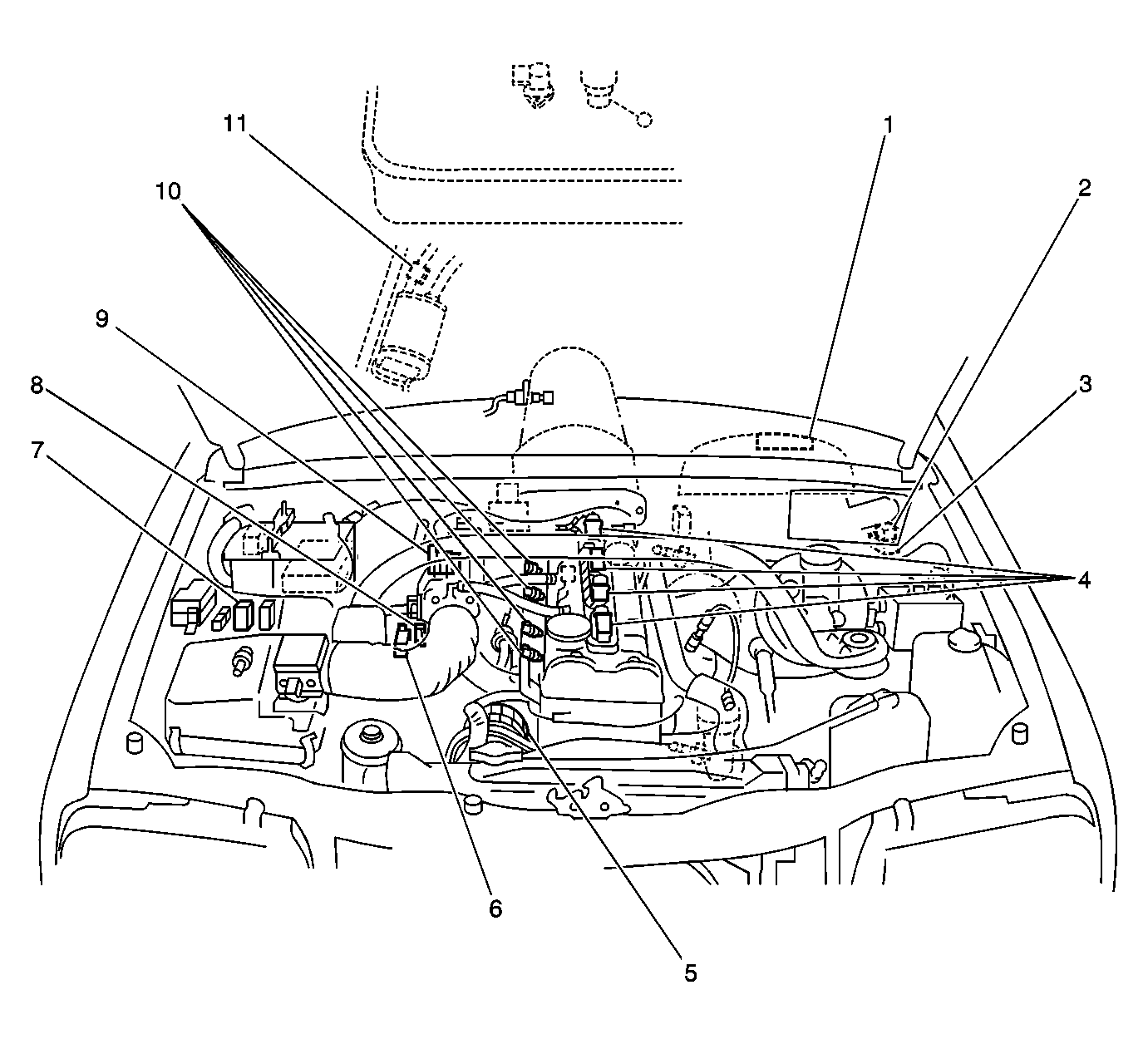 11
10
9
8
7
1
2
3
4
6
5