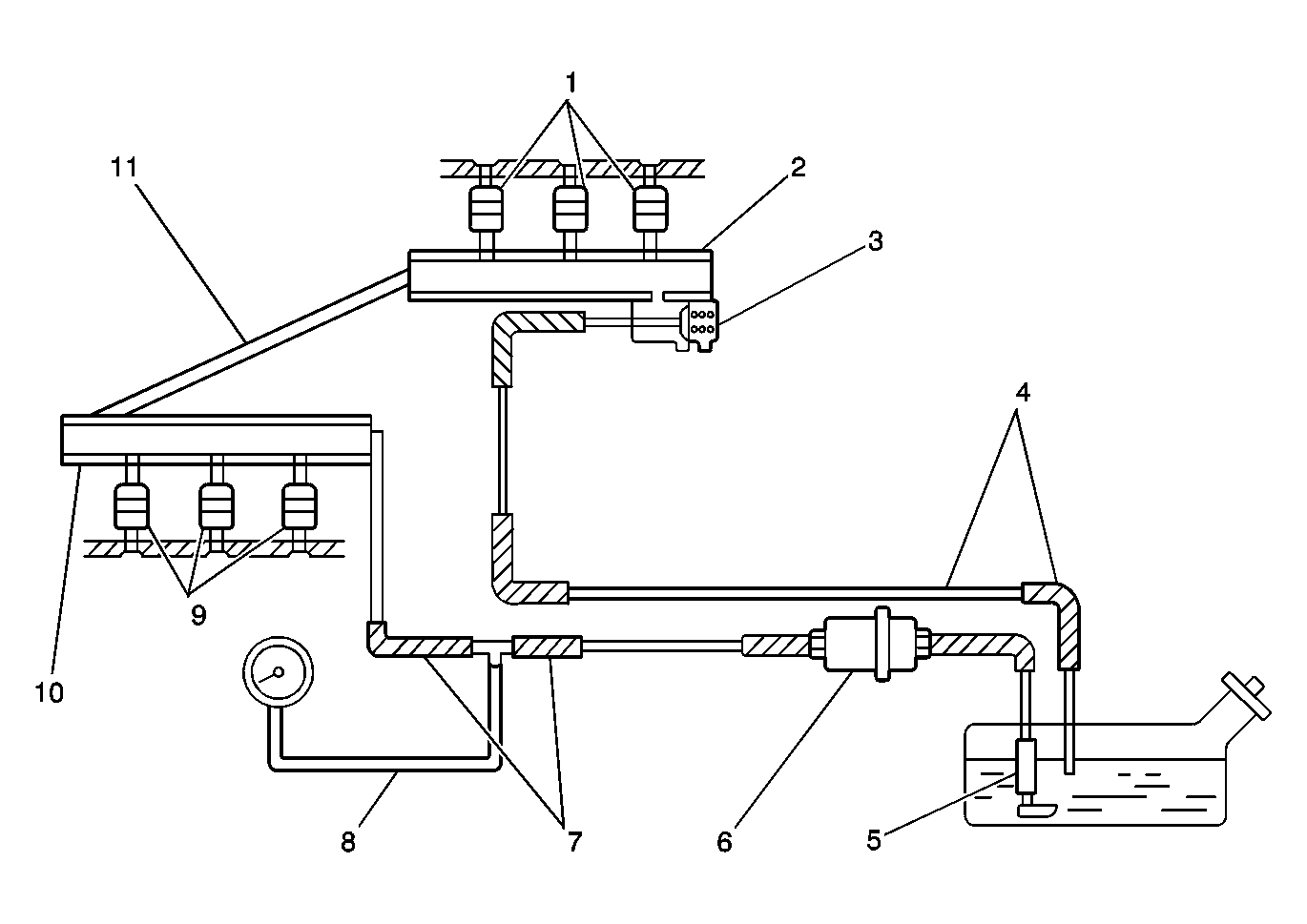 1
11
2
3
4
10
9
8
7
6
5