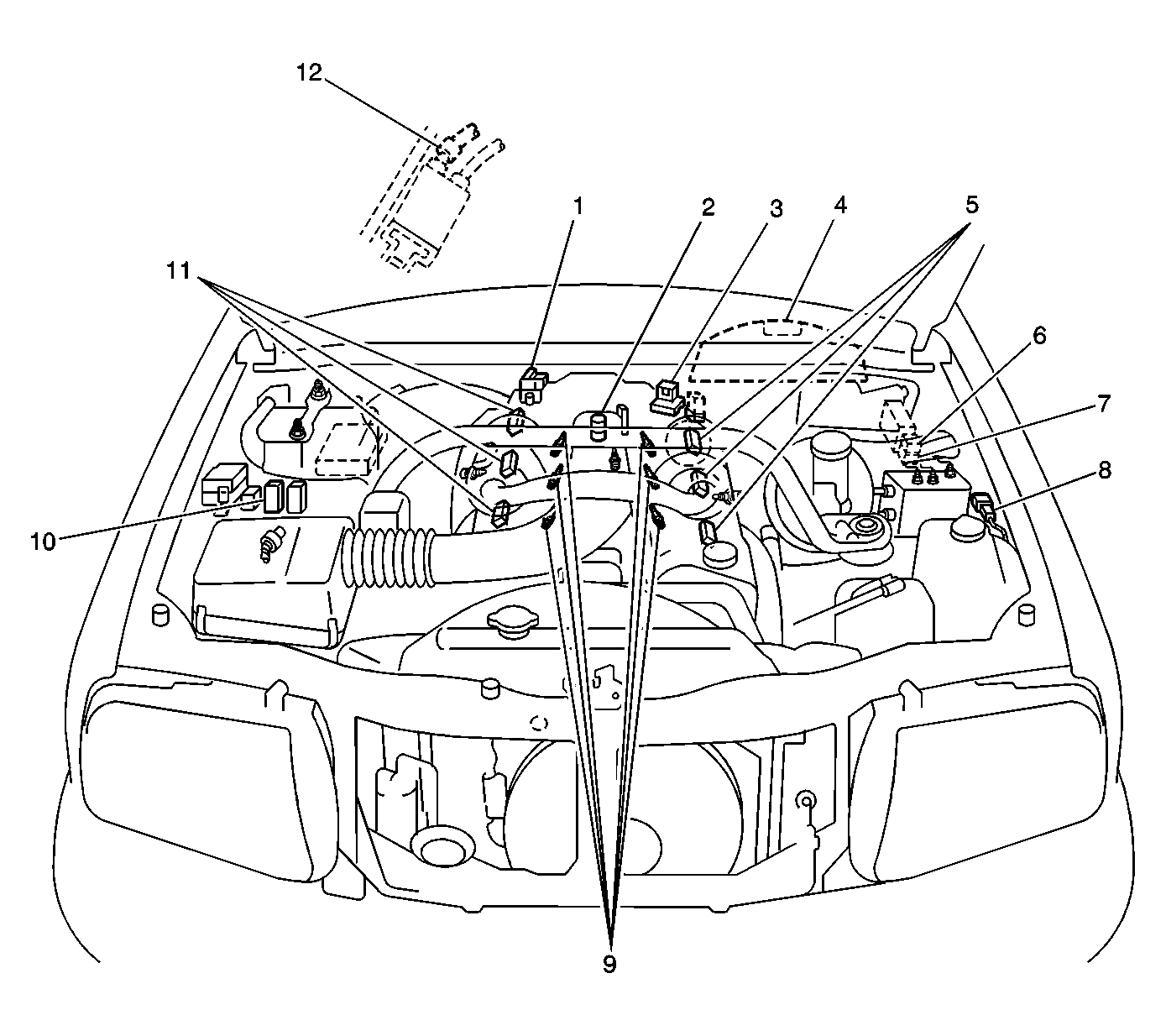 12
1
2
3
4
5
11
6
7
8
10
9