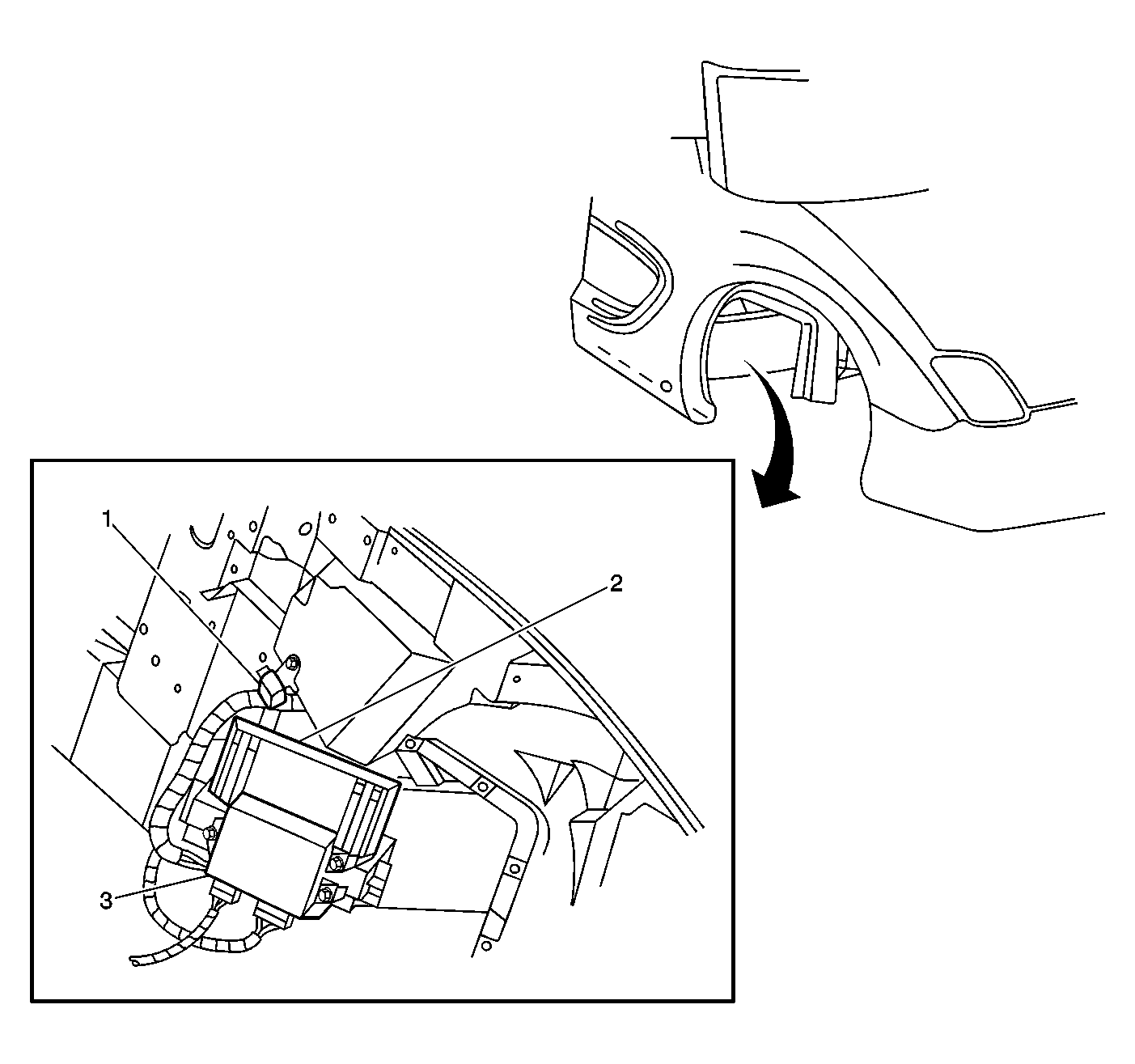 1
2
3