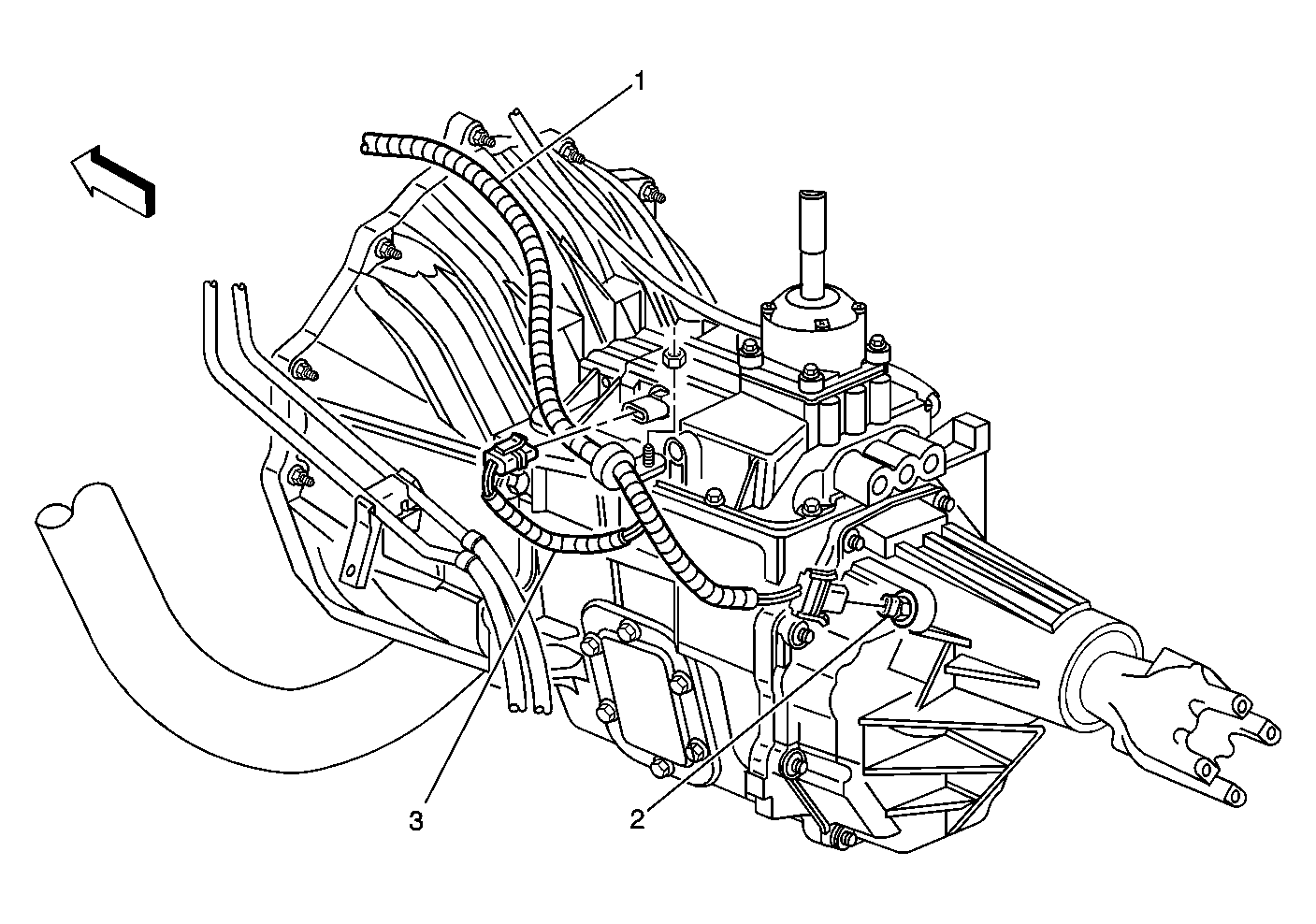 1

3

2