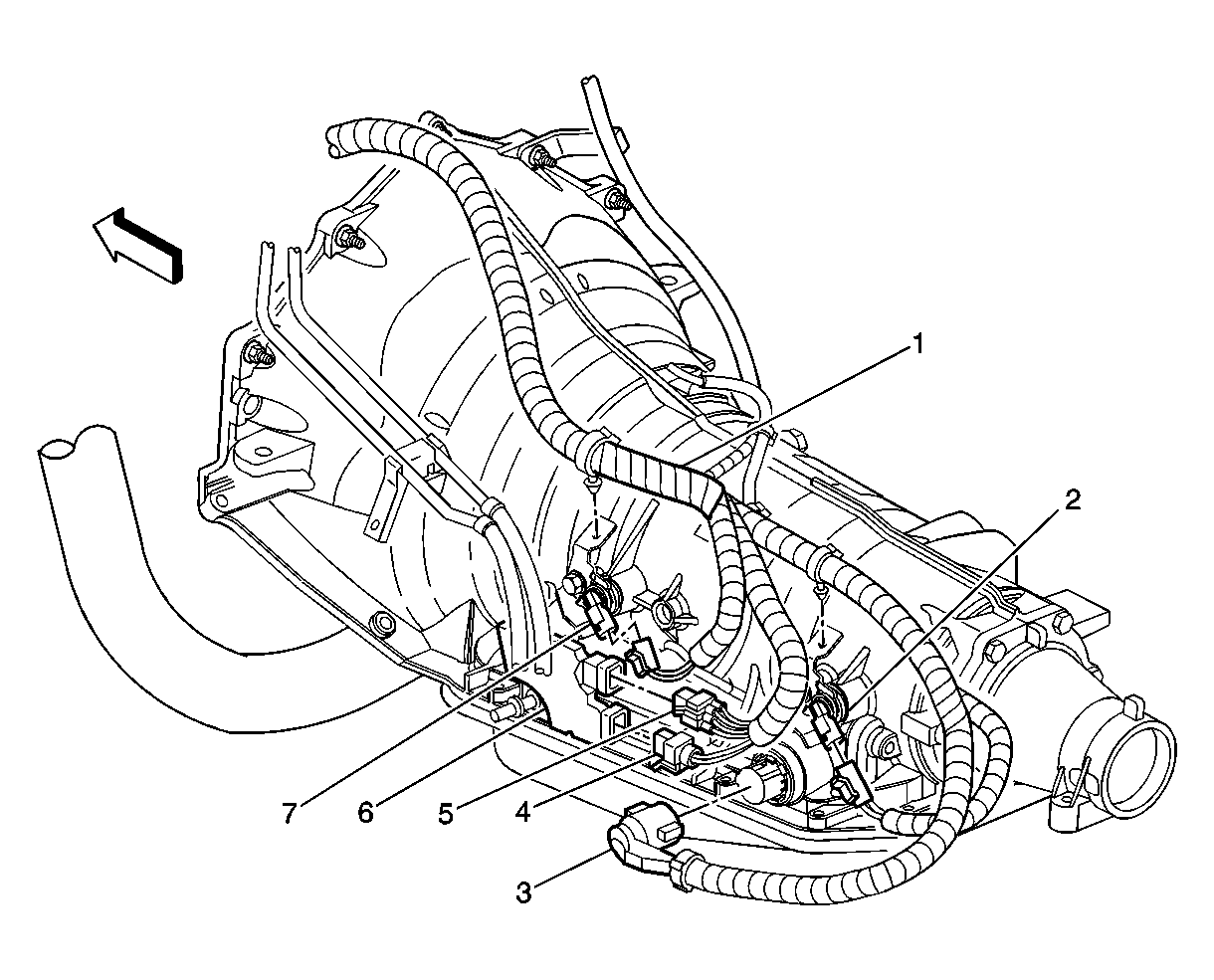 1
2
7
6
5
4
3