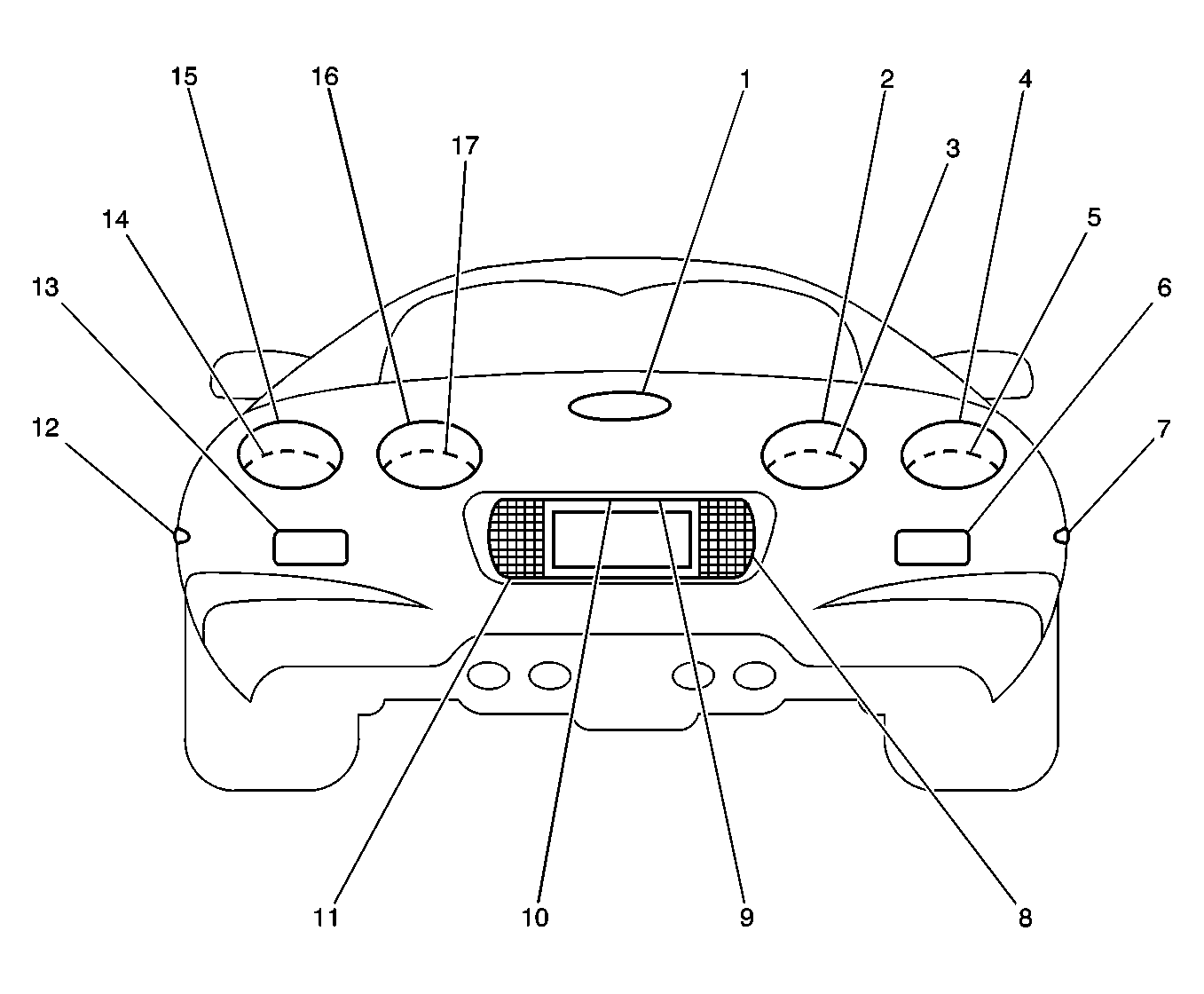 15
16
1
2
4
17
3
14
5
13
6
12
7
11
10
9
8