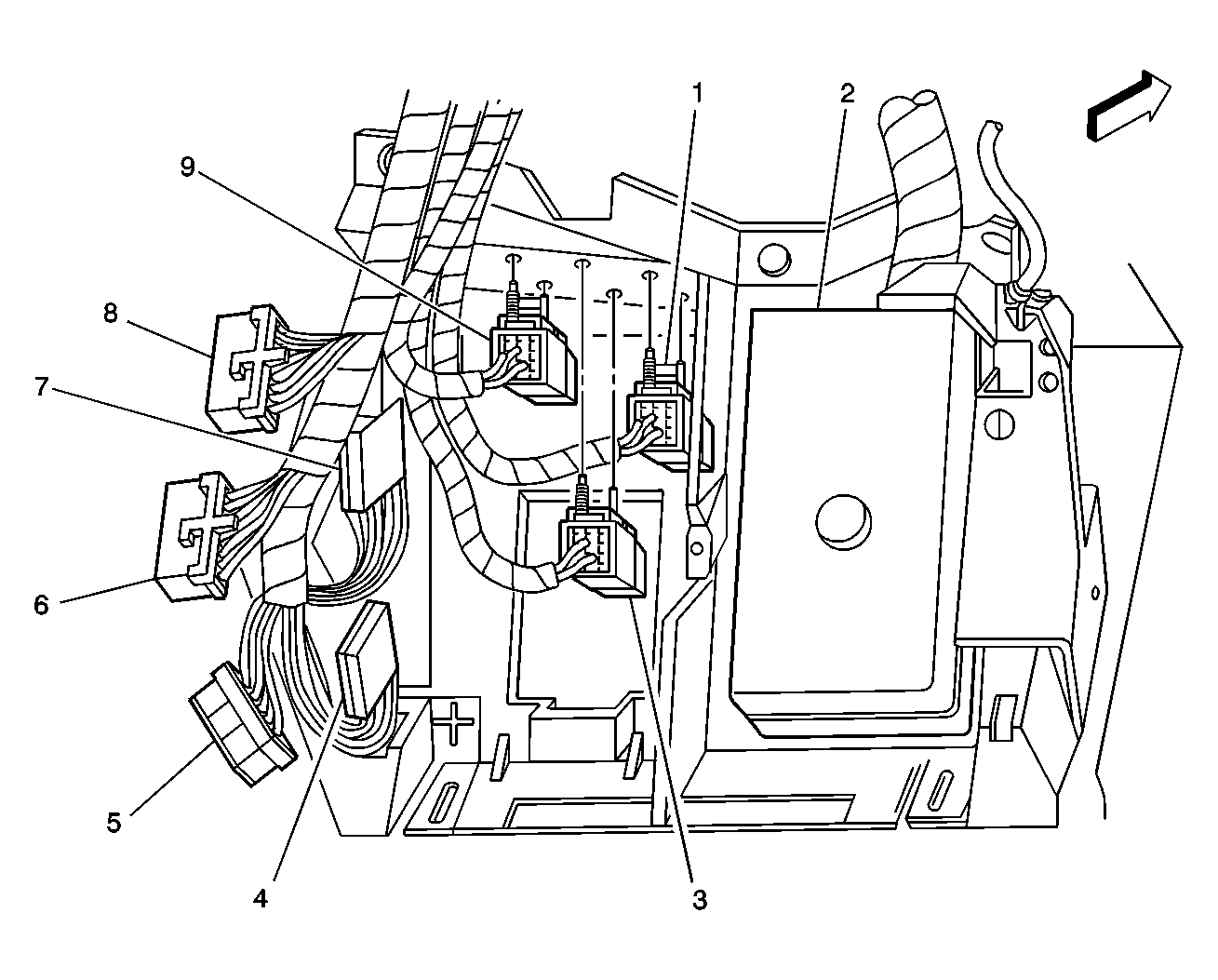 1
2
9
8
7
6
5
4
3