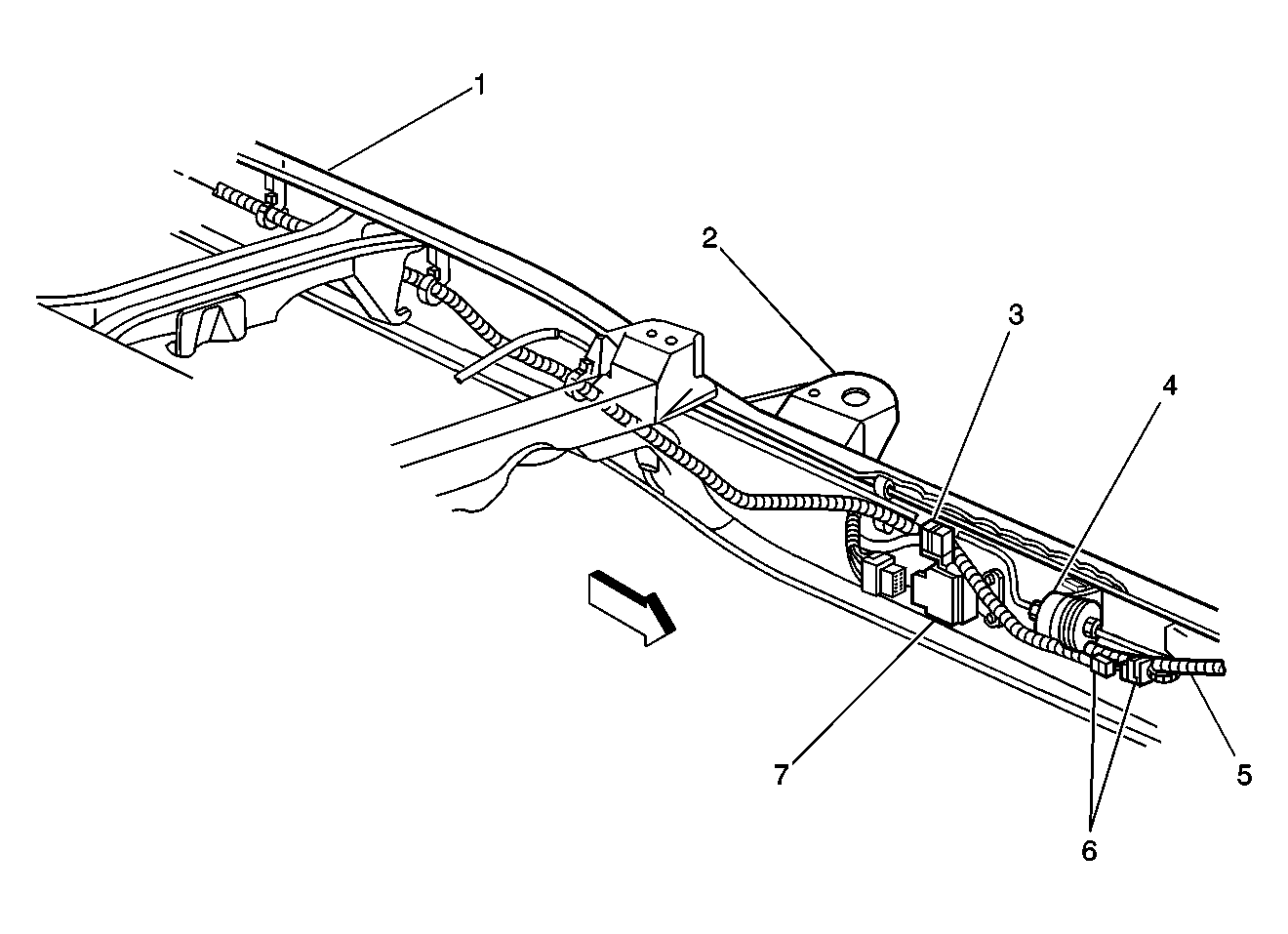 1
2
3
4
7
5
6