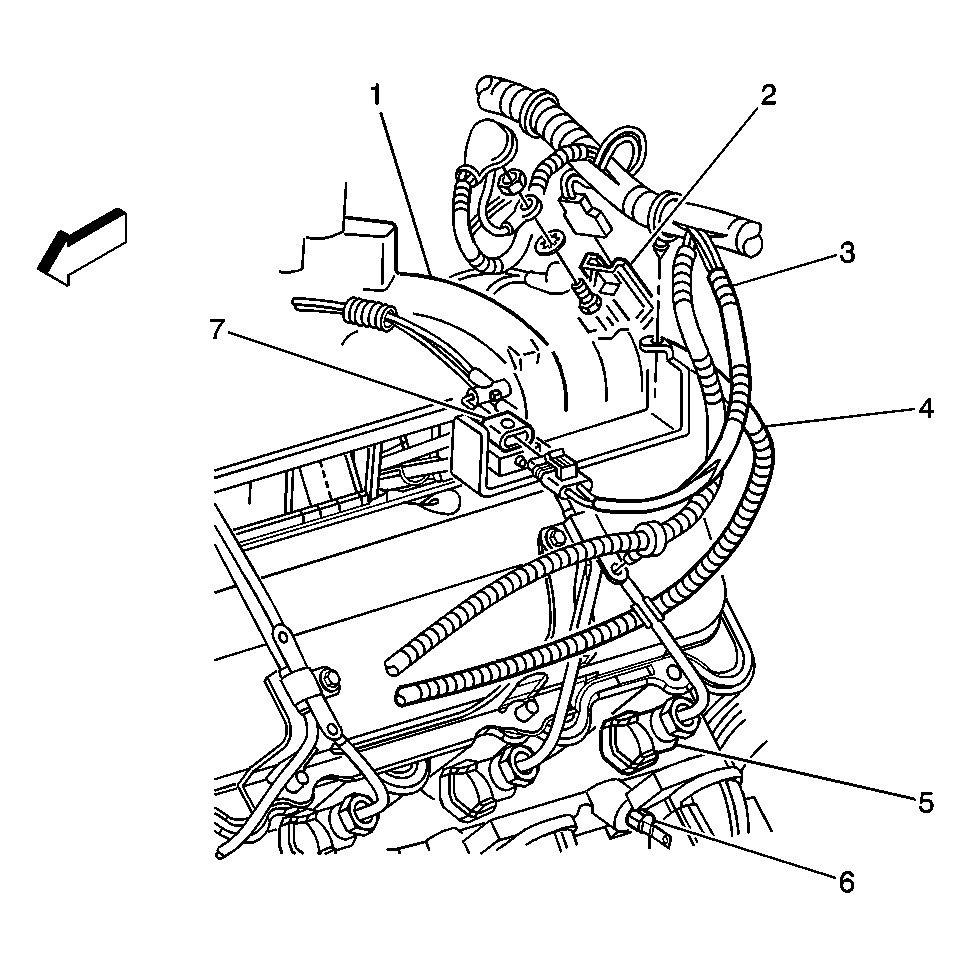 1
2
3
7
4
5
6