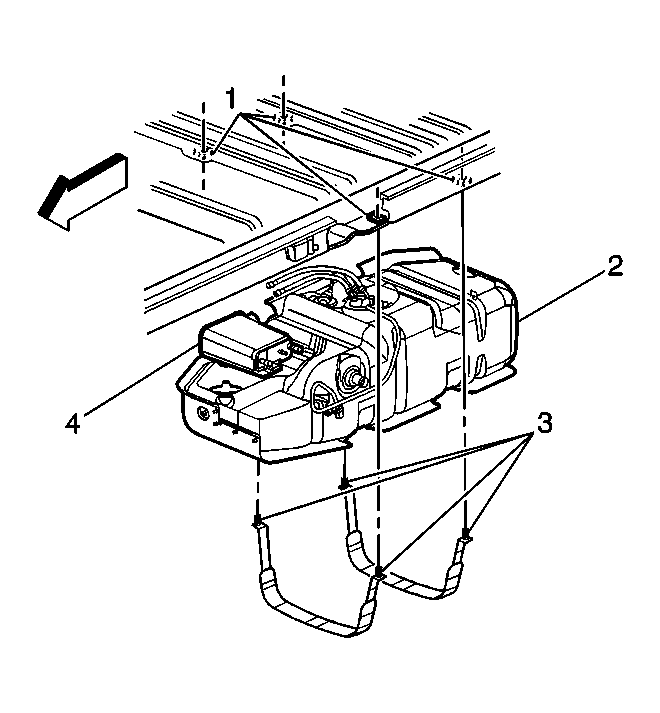 1
2
4
3