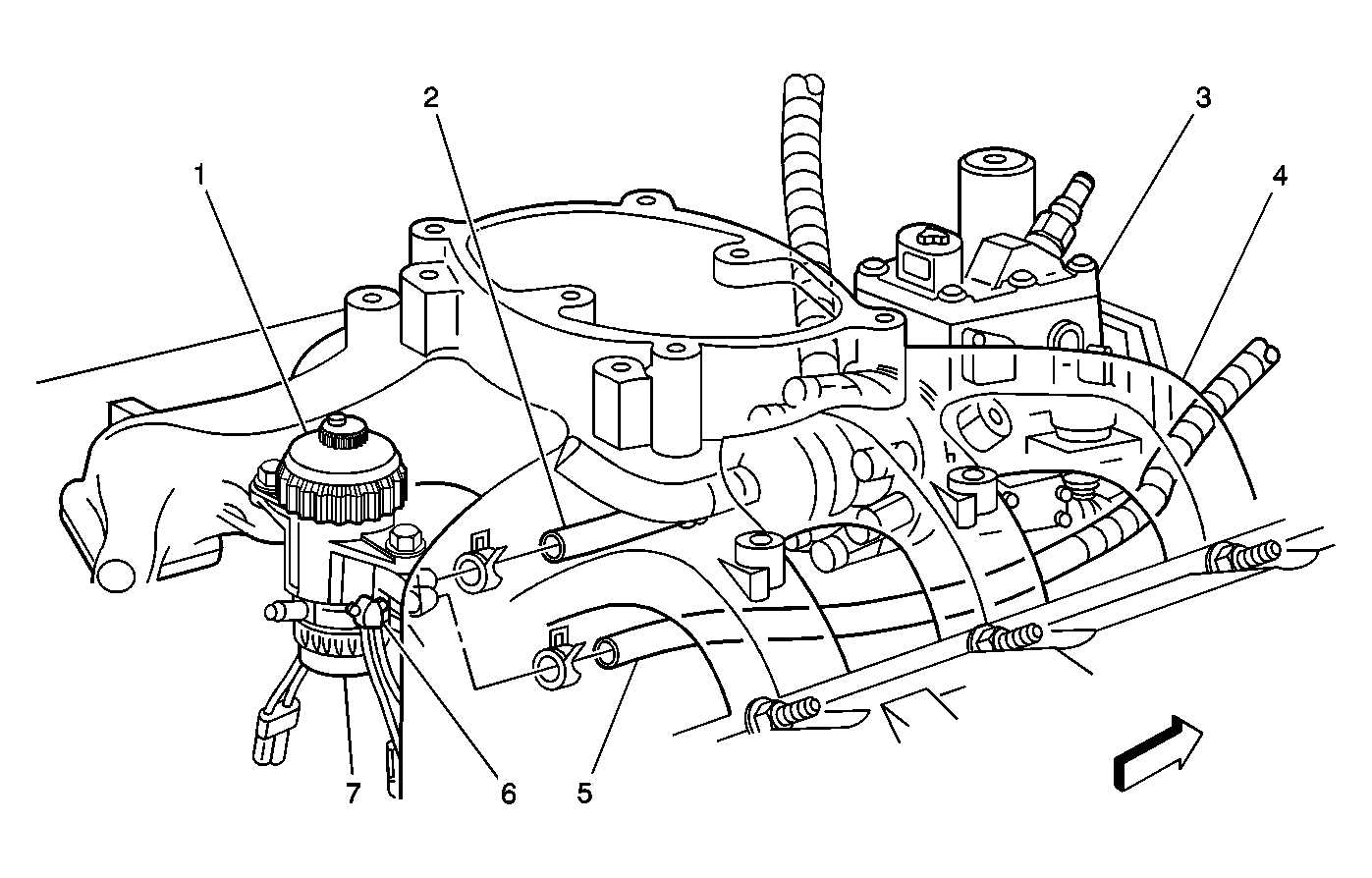 1
2
3
4
7
6
5