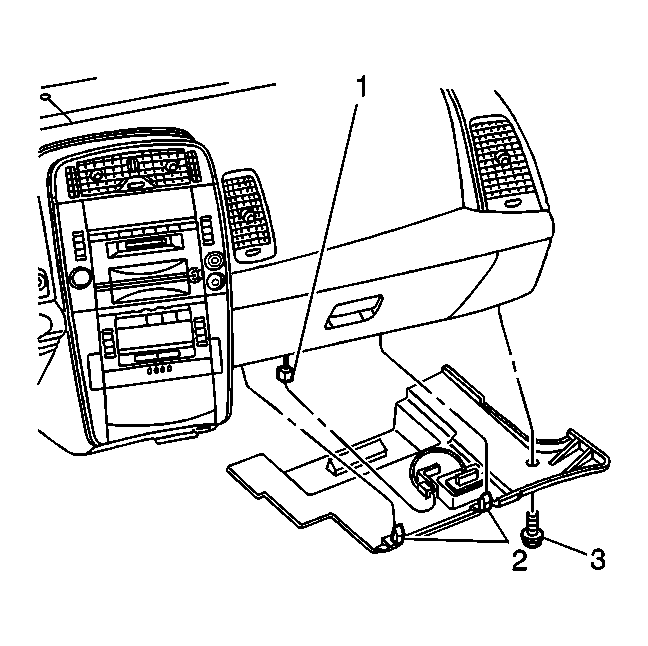 1
2
3