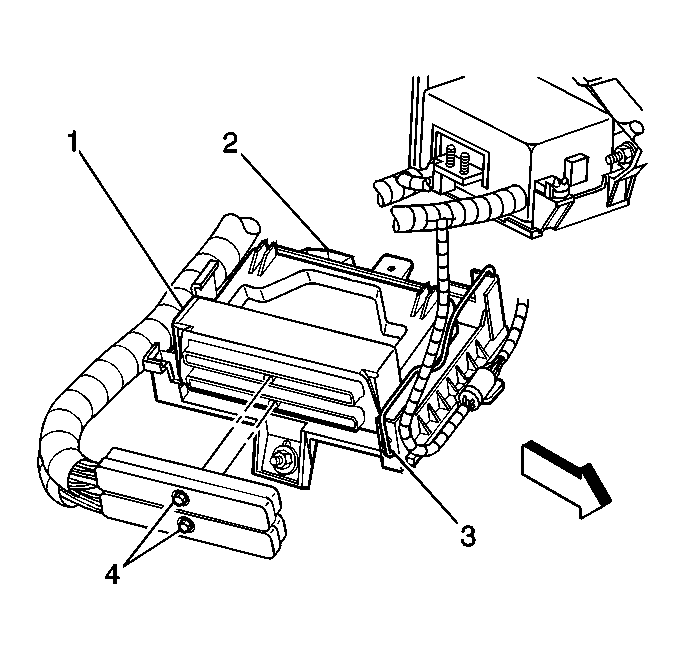 1
2
3
4