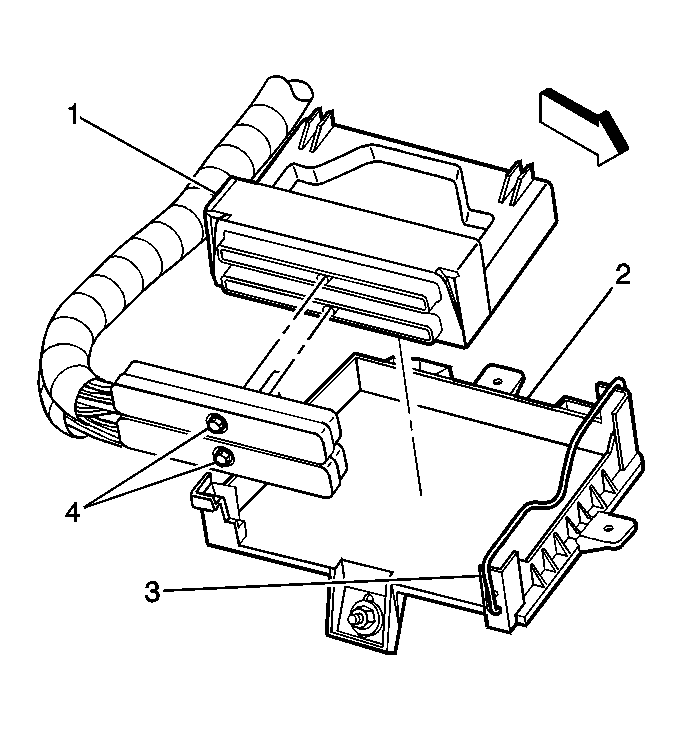 1
2
4
3