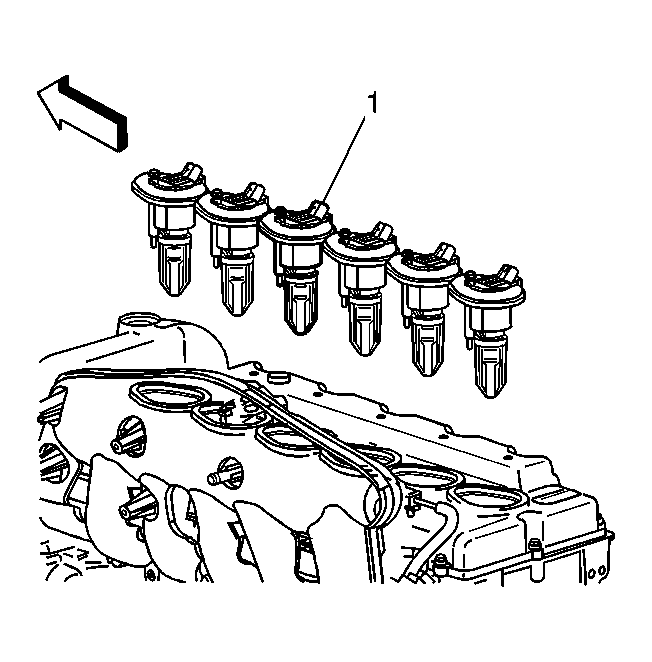 1