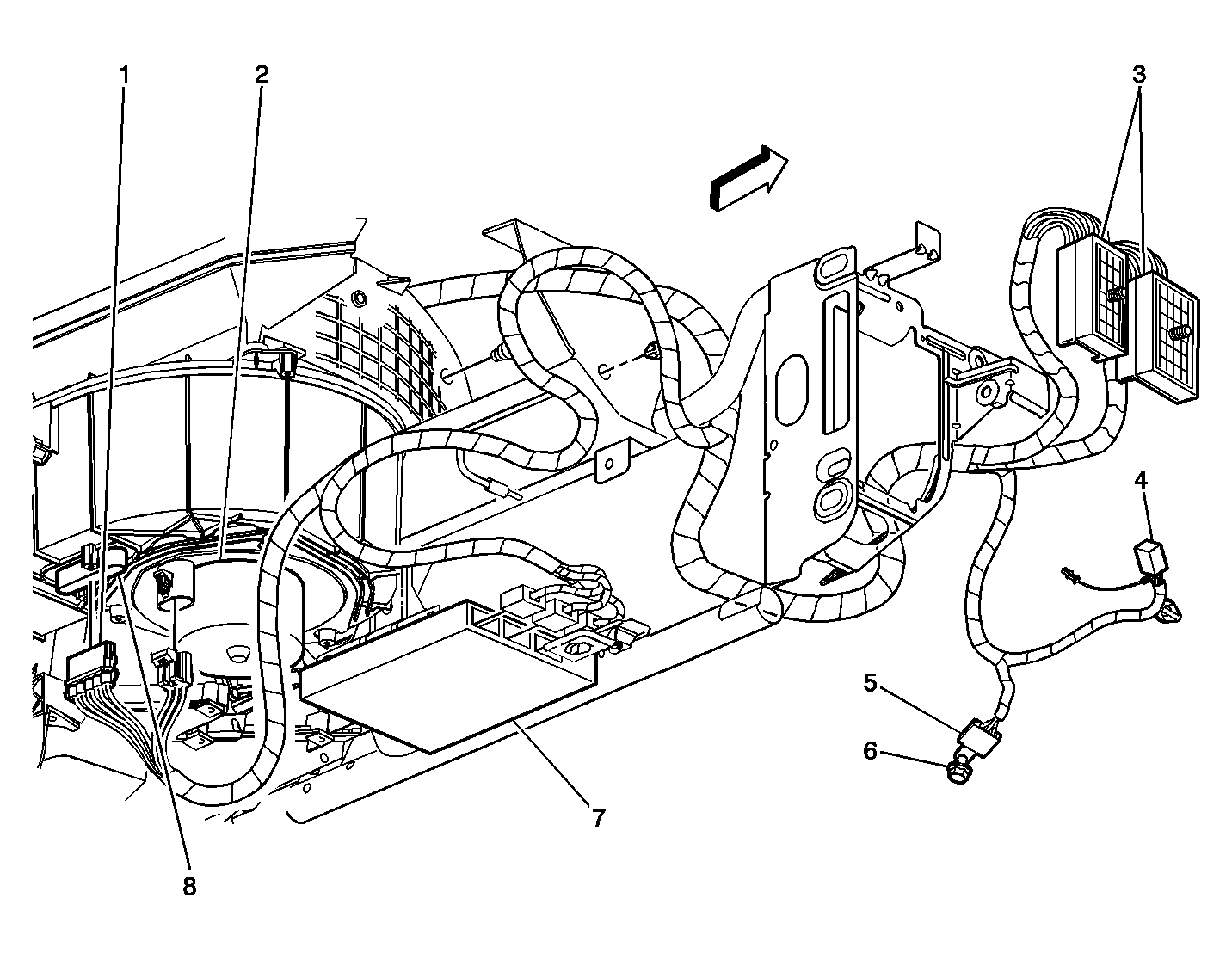 1
2
3
4
5
6
7
8