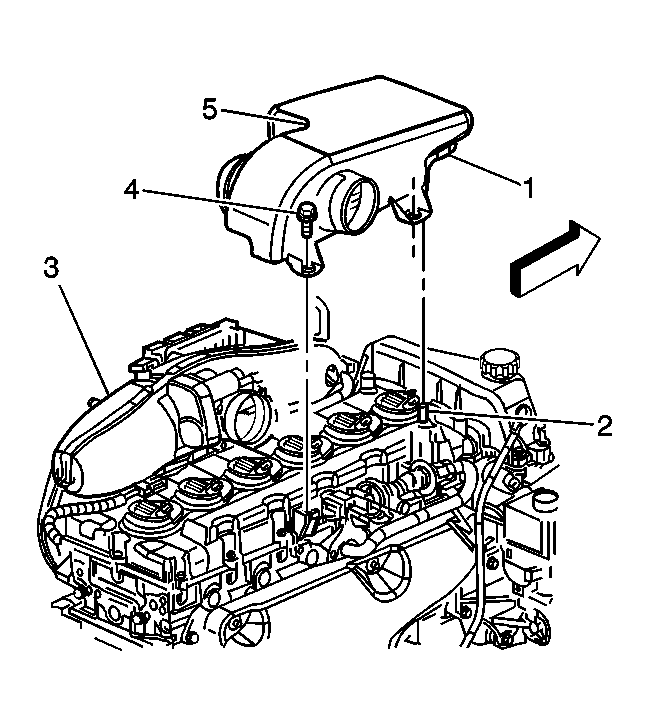 5
4
1
3
2