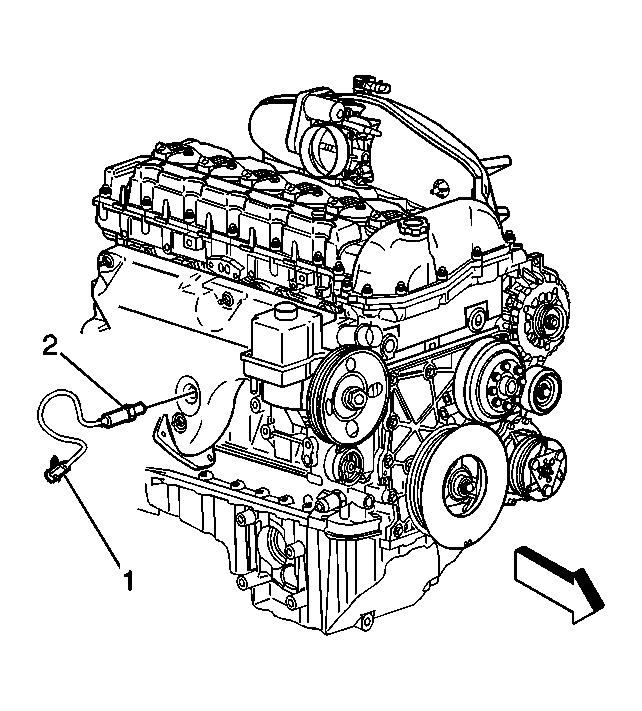 2

1