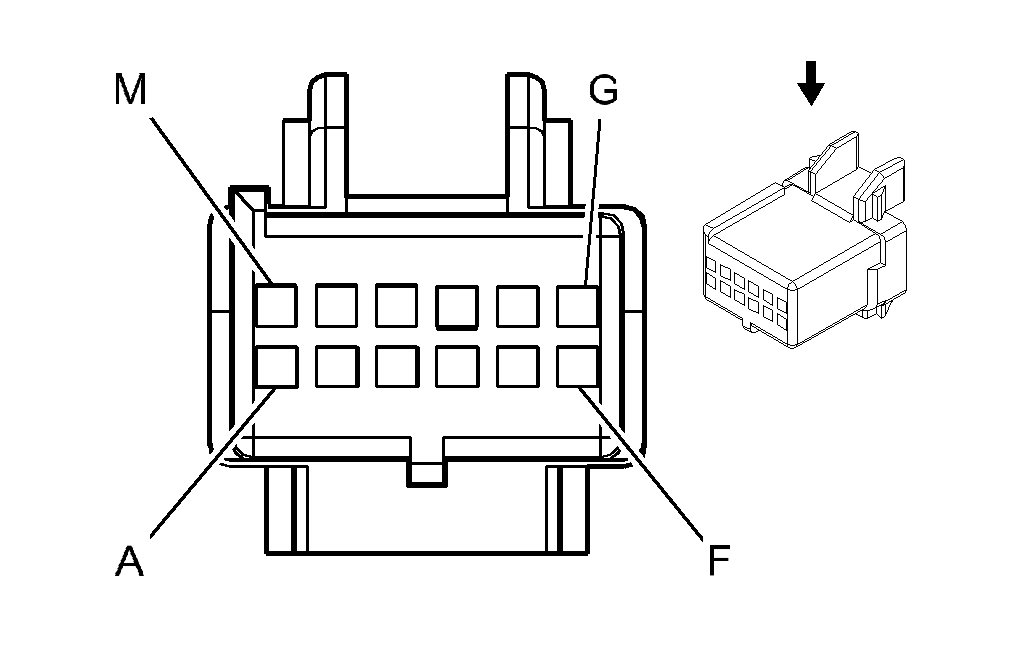 M
G
A
F